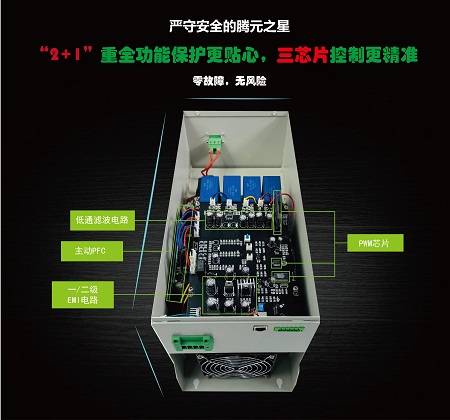 严守安全的腾元之星

“2+1”重全功能保护更贴心，三芯片控制更精准

零故障，无风险

低通滤波电路

主动PFC

一/二级 EMI电路

PWM芯片